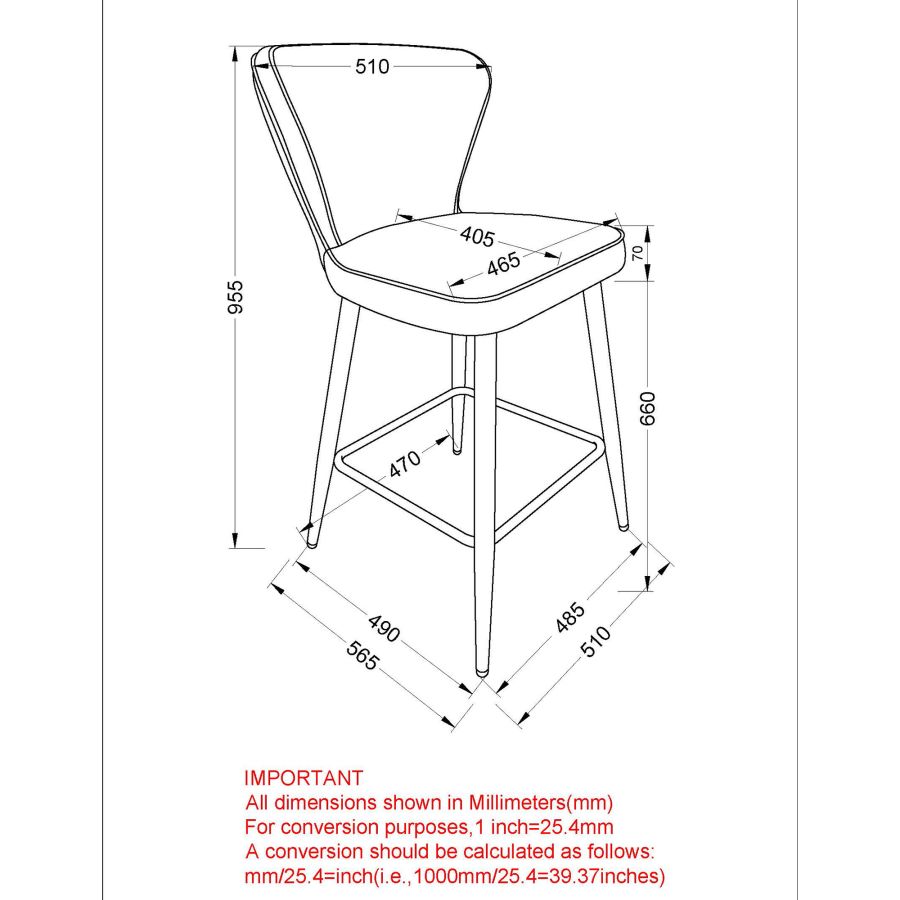 510

405

465

70

955

660

470

490

565

485

510

IMPORTANT
All dimensions shown in Millimeters(mm)
For conversion purposes,1 inch=25.4mm
A conversion should be calculated as follows:
mm/25.4=inch(i.e.,1000mm/25.4=39.37inches)