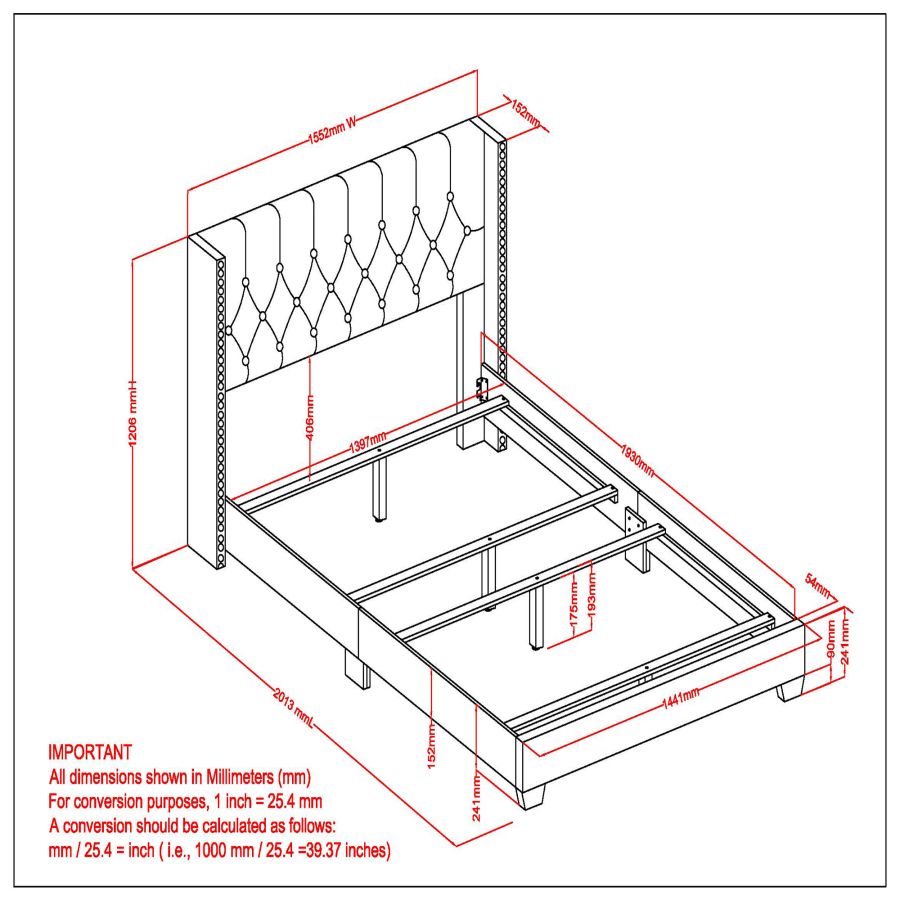 1552mm W
152mm
1206 mmH
406mm
1397mm
1930mm
175mm
193mm
54mm
90mm
241mm
1441mm
2013 mmL
152mm
241mm

IMPORTANT
All dimensions shown in Millimeters (mm)
For conversion purposes, 1 inch = 25.4 mm
A conversion should be calculated as follows:
mm / 25.4 = inch ( i.e., 1000 mm / 25.4 =39.37 inches)