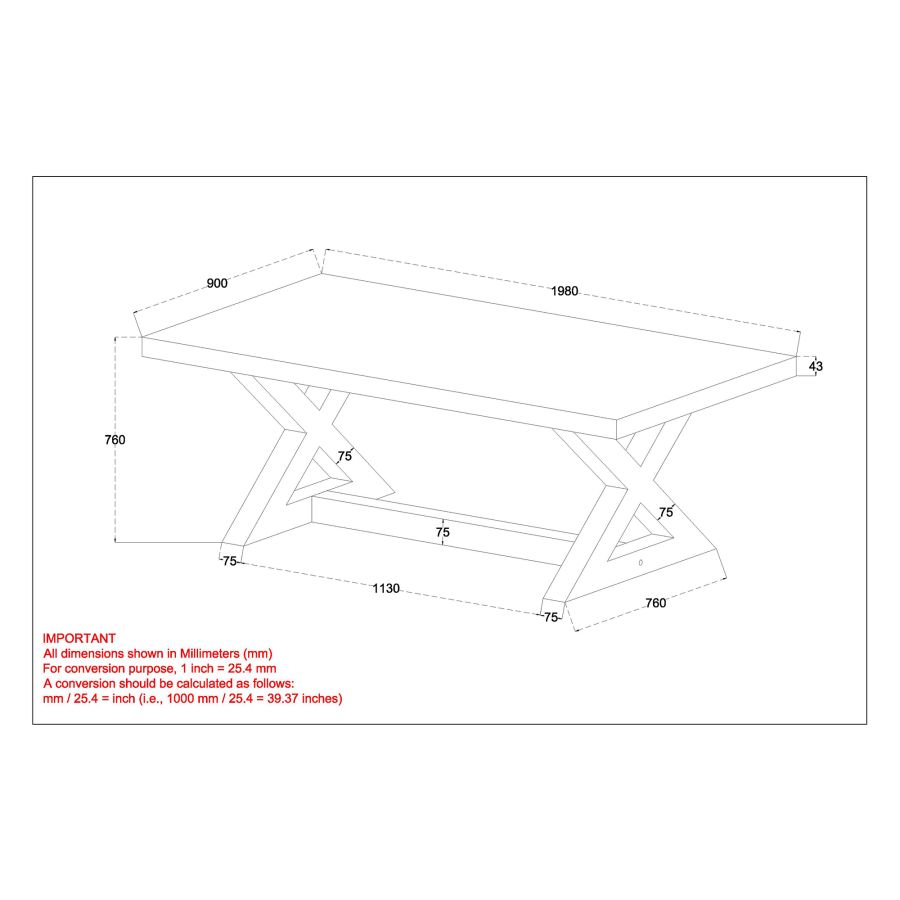 900

1980

43

760

75

75

75

75

1130

75

760

IMPORTANT
All dimensions shown in Millimeters (mm)
For conversion purpose, 1 inch = 25.4 mm
A conversion should be calculated as follows:
mm / 25.4 = inch (i.e., 1000 mm / 25.4 = 39.37 inches)