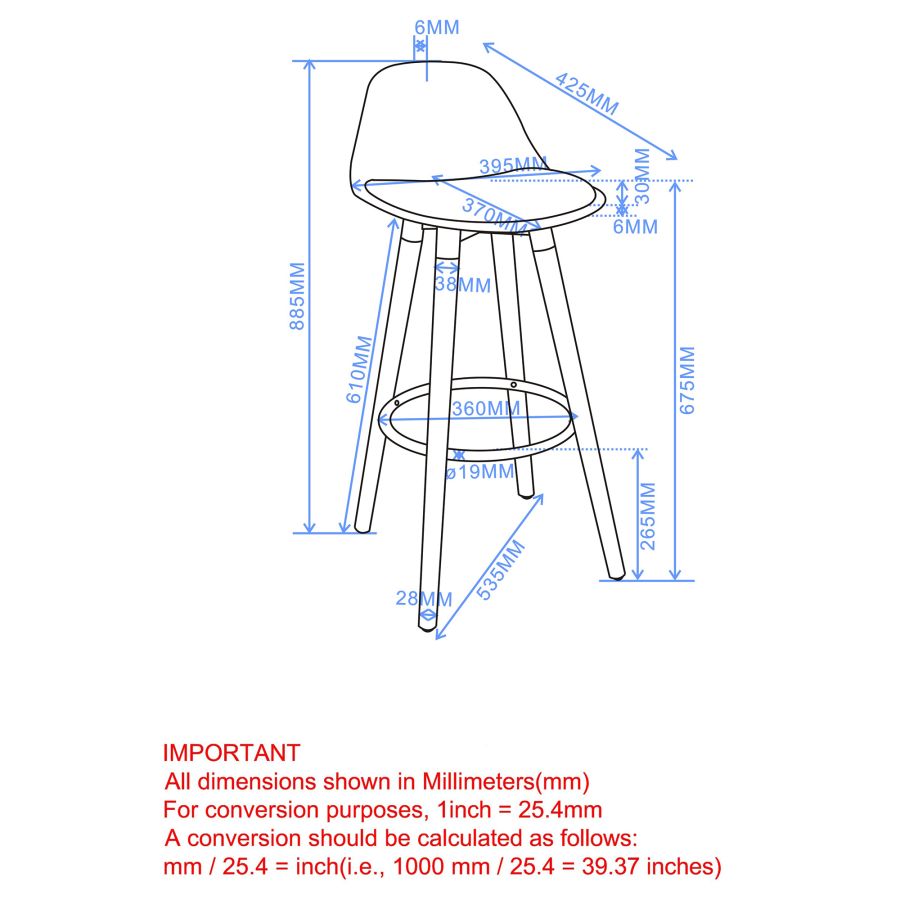 6MM
425MM
395MM
30MM
370MM
6MM
38MM
885MM
610MM
675MM
360MM
ø19MM
265MM
535MM
28MM

IMPORTANT
All dimensions shown in Millimeters(mm)
For conversion purposes, 1inch = 25.4mm
A conversion should be calculated as follows:
mm / 25.4 = inch(i.e., 1000 mm / 25.4 = 39.37 inches)