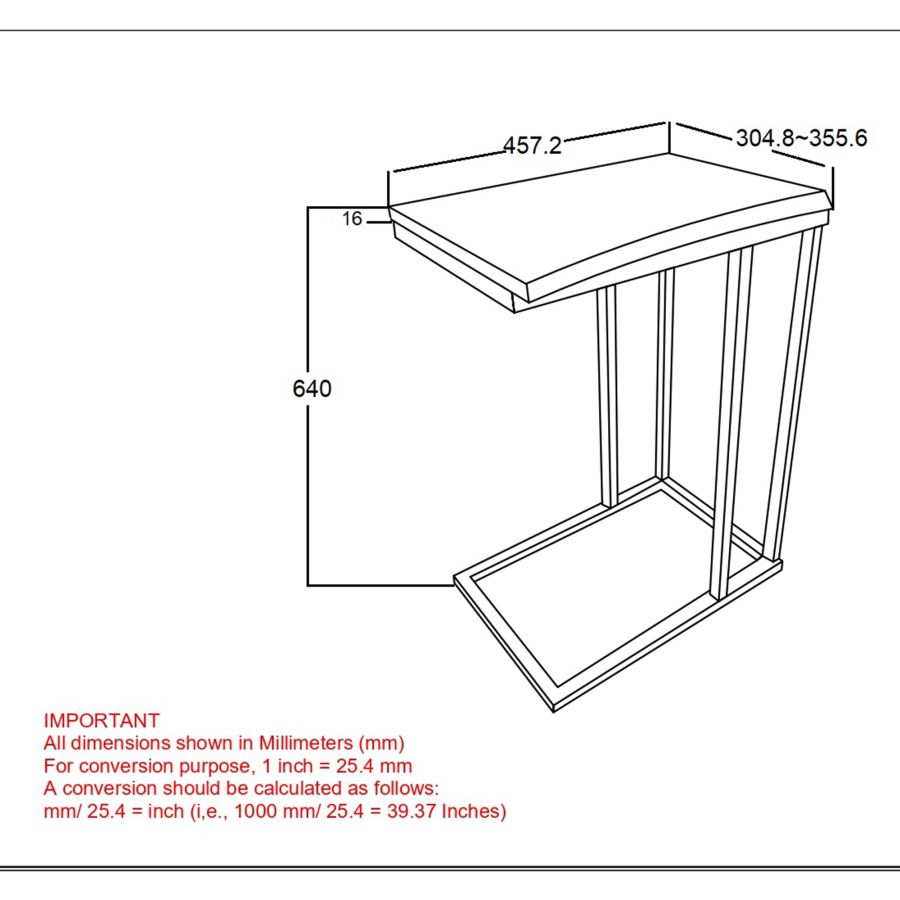 457.2
304.8~355.6
16
640

IMPORTANT
All dimensions shown in Millimeters (mm)
For conversion purpose, 1 inch = 25.4 mm
A conversion should be calculated as follows:
mm/ 25.4 = inch (i,e., 1000 mm/ 25.4 = 39.37 Inches)