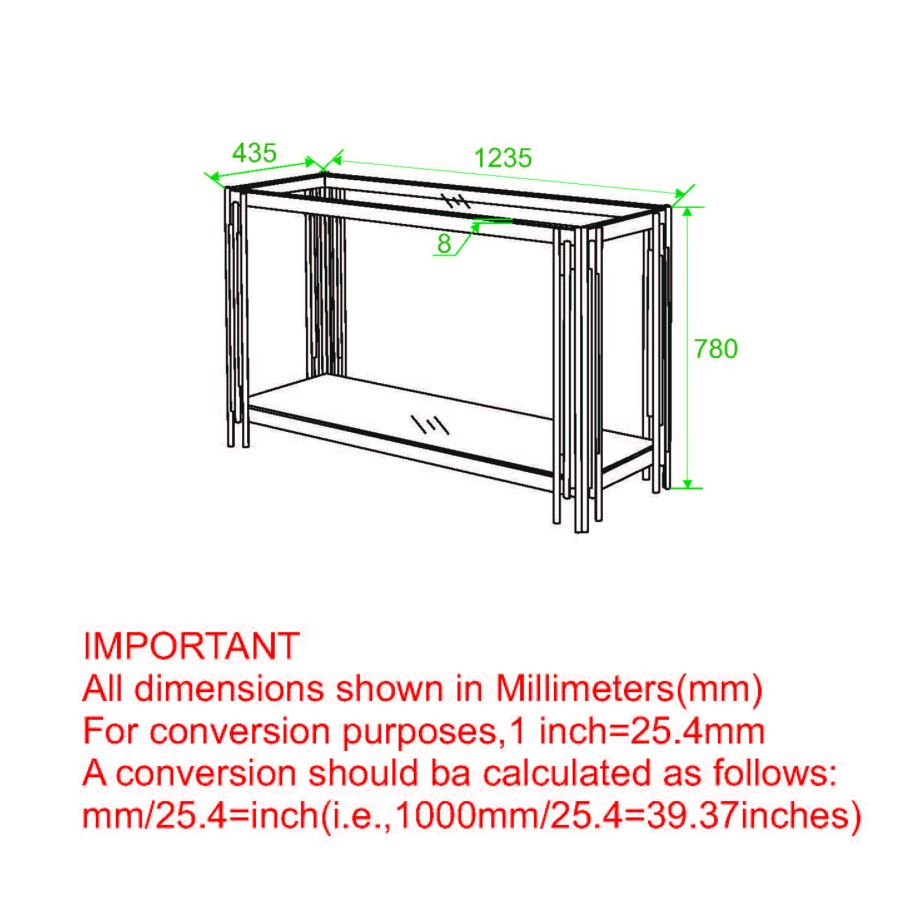 435
1235
8
780

IMPORTANT
All dimensions shown in Millimeters(mm)
For conversion purposes,1 inch=25.4mm
A conversion should ba calculated as follows:
mm/25.4=inch(i.e.,1000mm/25.4=39.37inches)