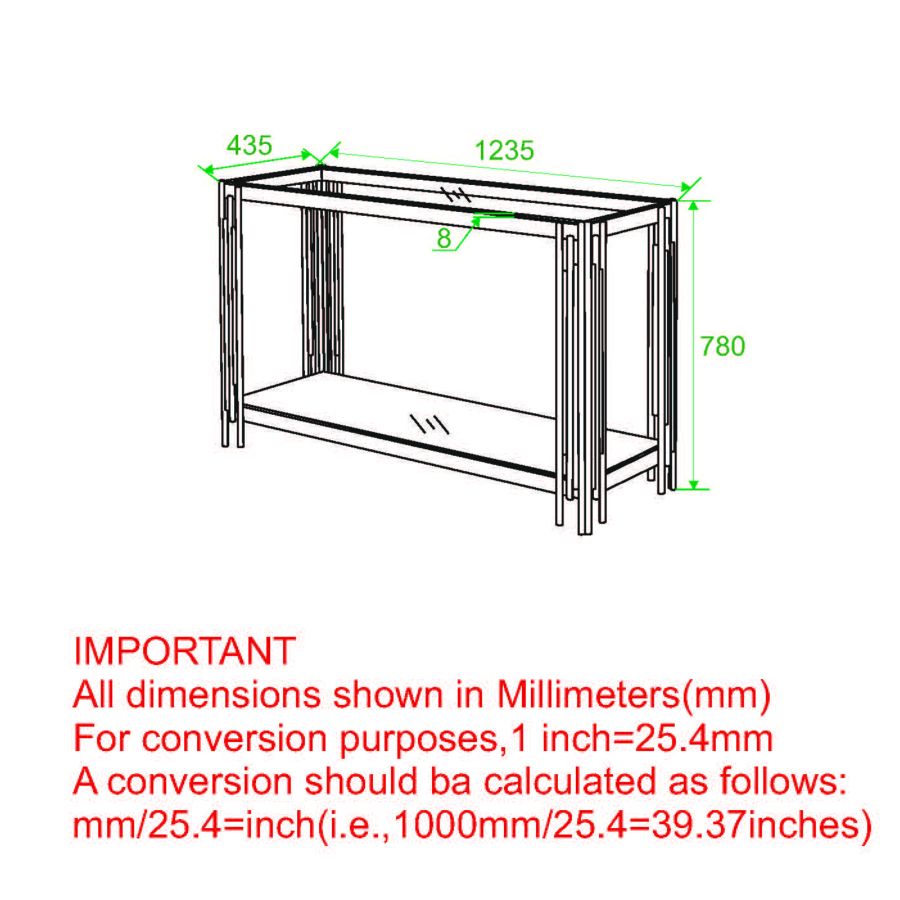 435
1235
8
780

IMPORTANT
All dimensions shown in Millimeters(mm)
For conversion purposes,1 inch=25.4mm
A conversion should ba calculated as follows:
mm/25.4=inch(i.e.,1000mm/25.4=39.37inches)