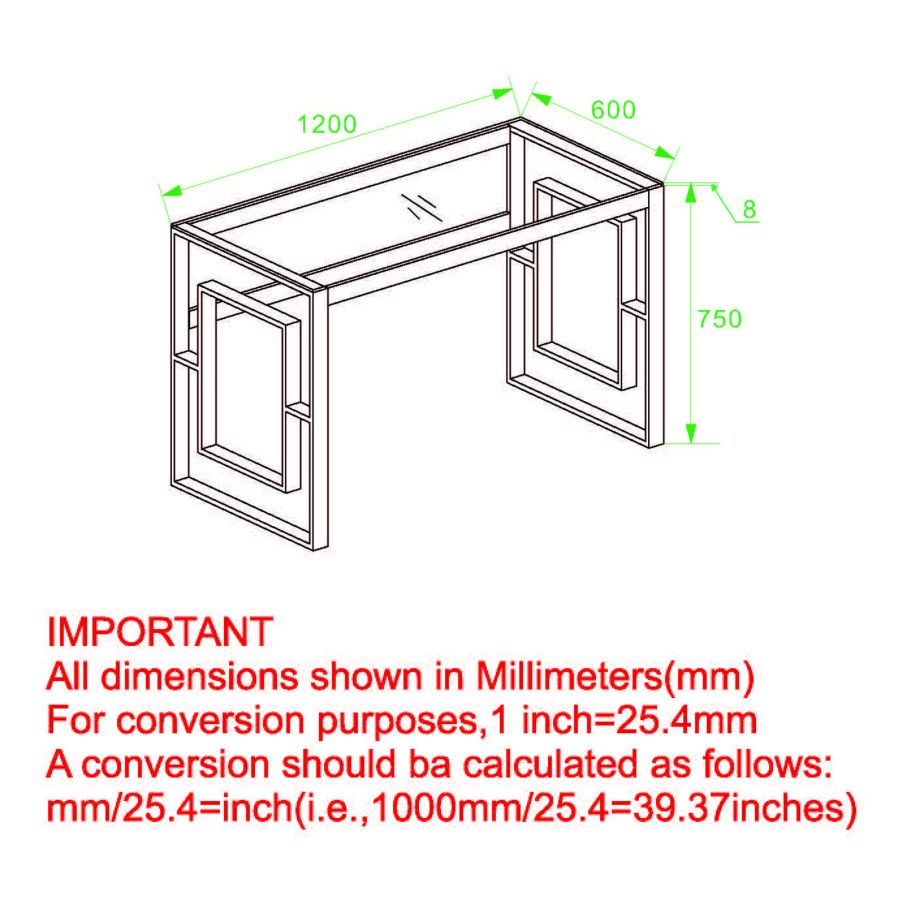 1200
600
8
750

IMPORTANT
All dimensions shown in Millimeters(mm)
For conversion purposes,1 inch=25.4mm
A conversion should ba calculated as follows:
mm/25.4=inch(i.e.,1000mm/25.4=39.37inches)