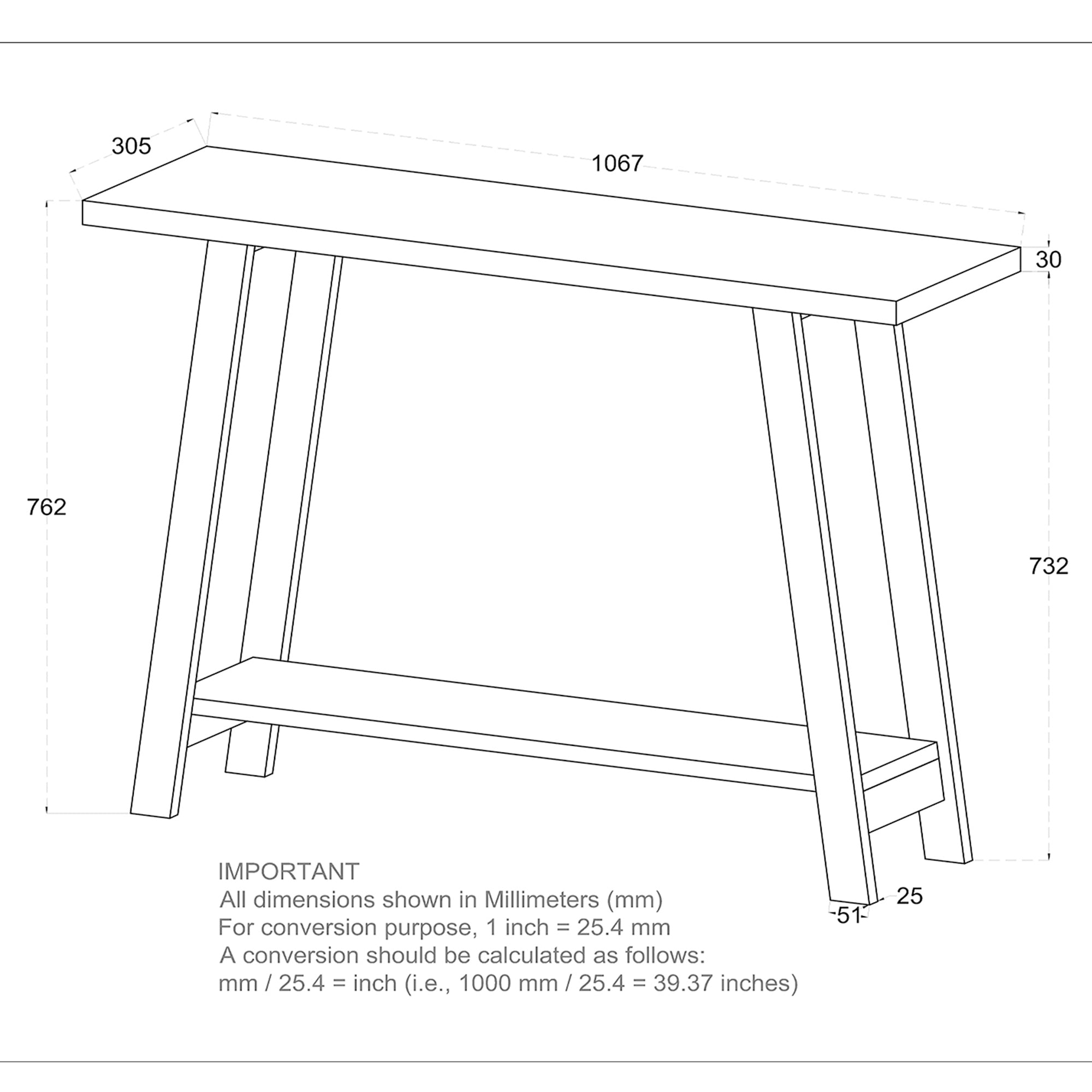 305

1067

30

762

732

25

51

IMPORTANT
All dimensions shown in Millimeters (mm)
For conversion purpose, 1 inch = 25.4 mm
A conversion should be calculated as follows:
mm / 25.4 = inch (i.e., 1000 mm / 25.4 = 39.37 inches)