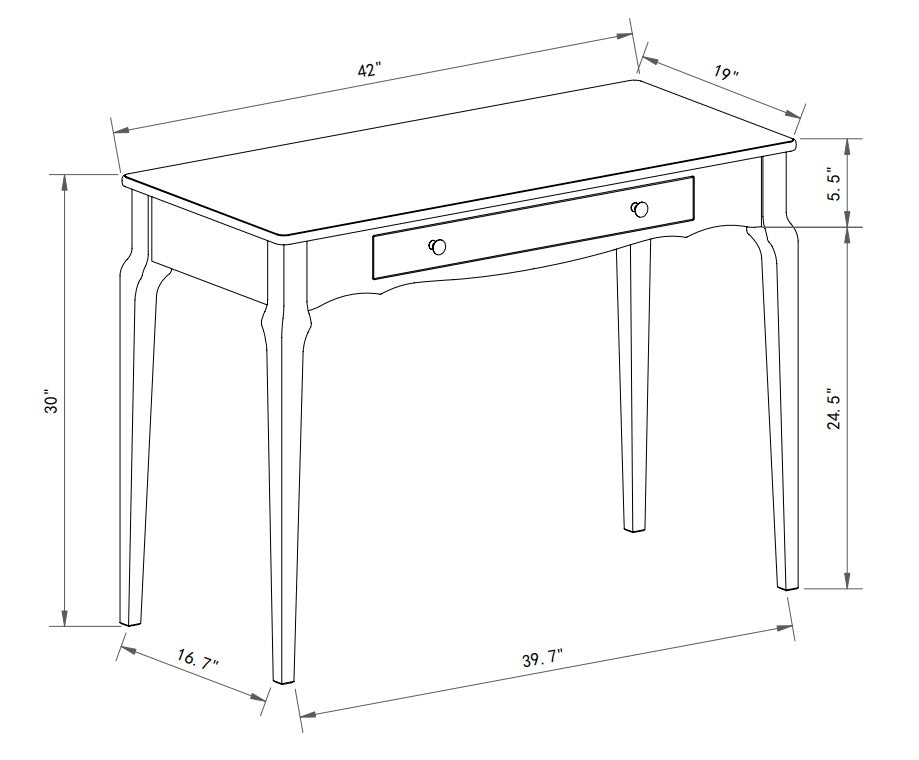 42"

19"

5.5"

30"

24.5"

16.7"

39.7"